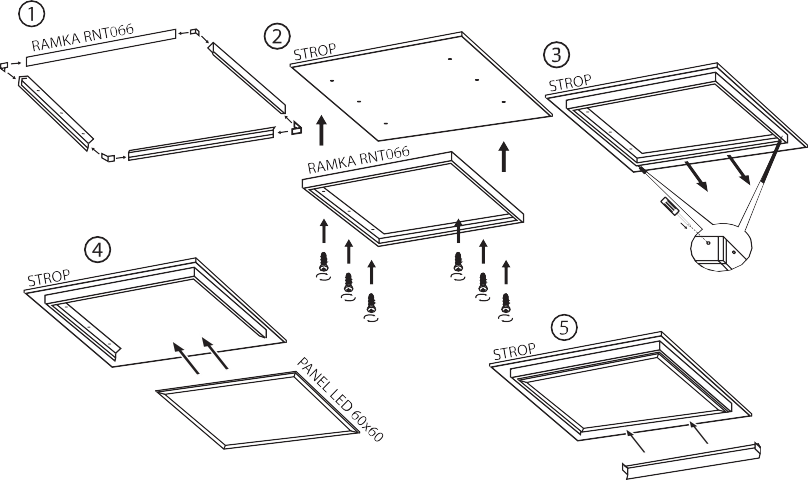 1
RAMKA RNT066

2
STROP
RAMKA RNT066

3
STROP

4
STROP
PANEL LED 60x60

5
STROP